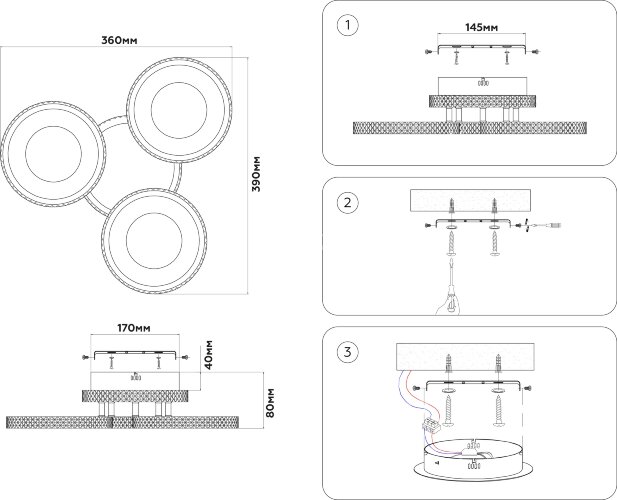 360мм

390мм

170мм

40мм

80мм

1

145мм

2

3